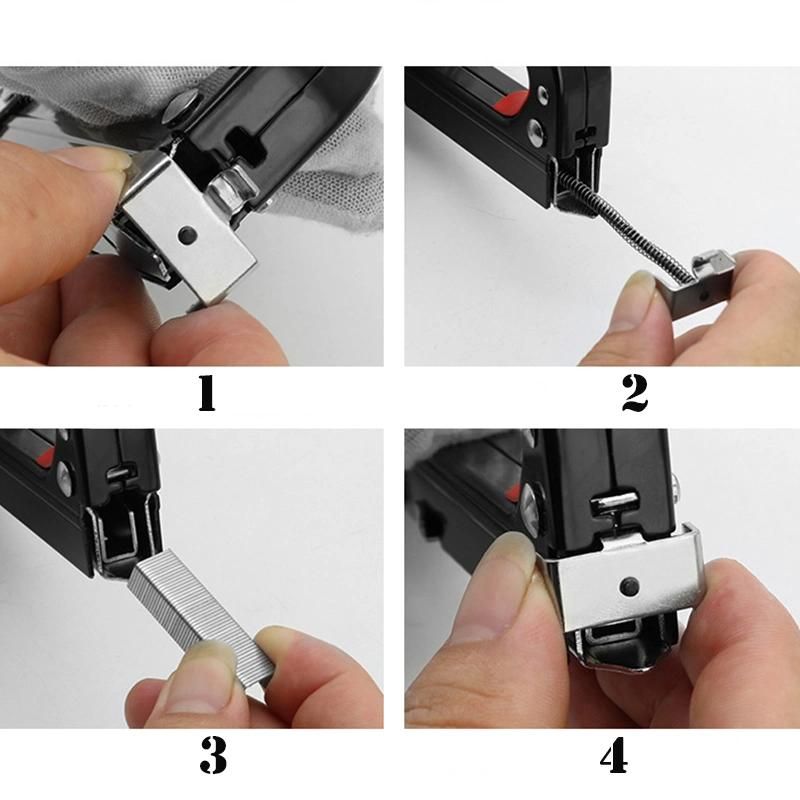 1

2

3

4