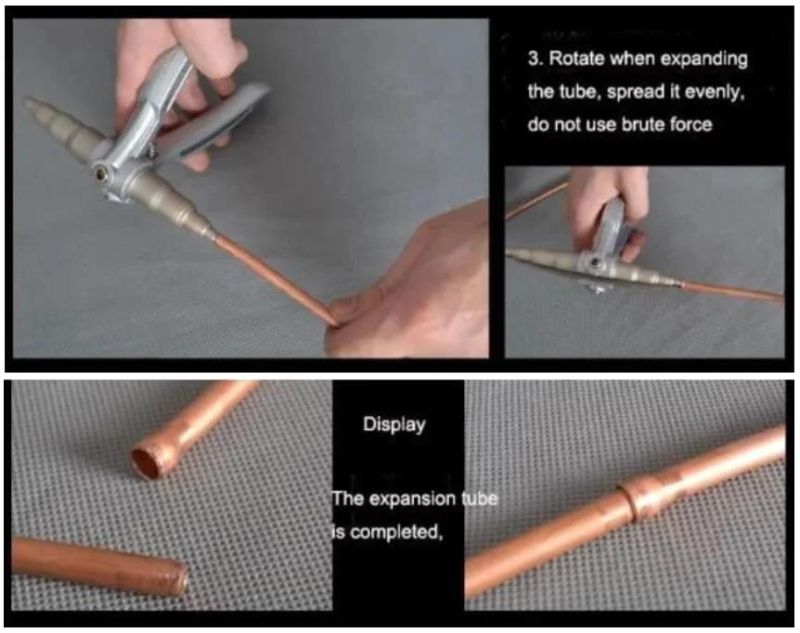 3. Rotate when expanding the tube, spread it evenly, do not use brute force

Display

The expansion tube is completed,