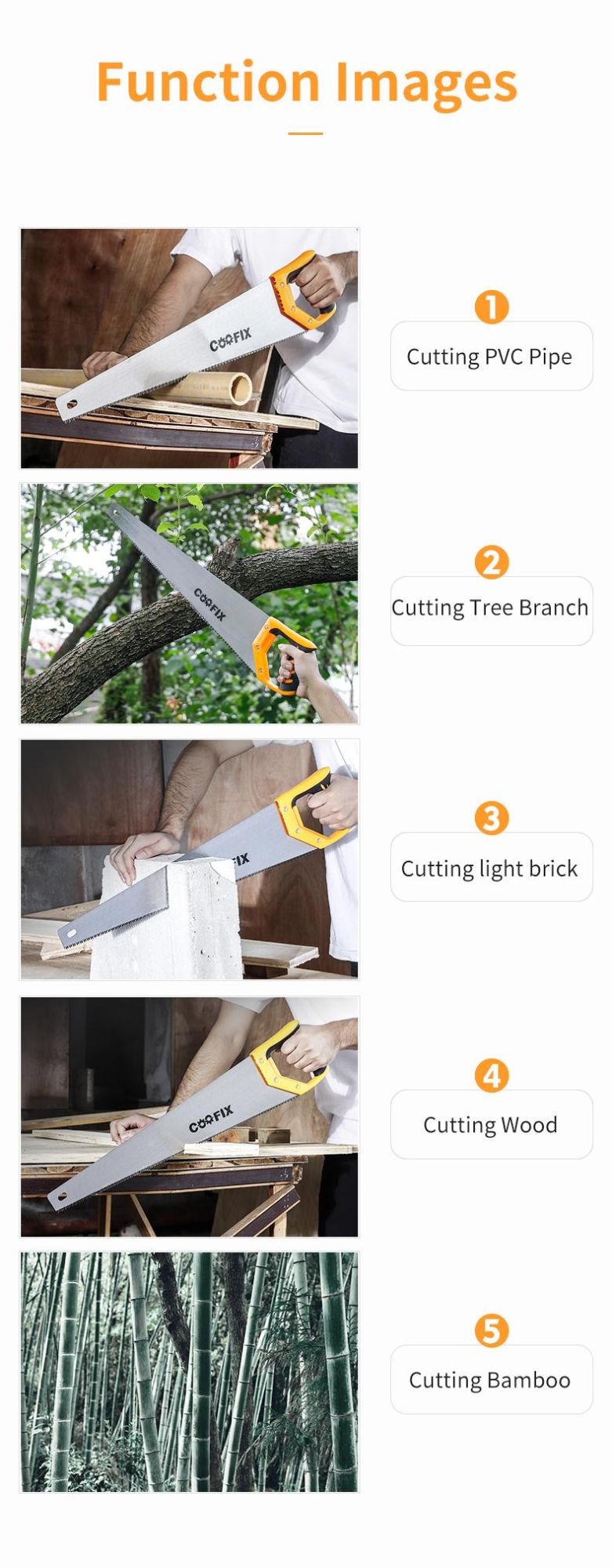 Function Images

COOFIX

1

Cutting PVC Pipe

COOFIX

2

Cutting Tree Branch

FIX

3

Cutting light brick

COOFIX

4

Cutting Wood

5

Cutting Bamboo